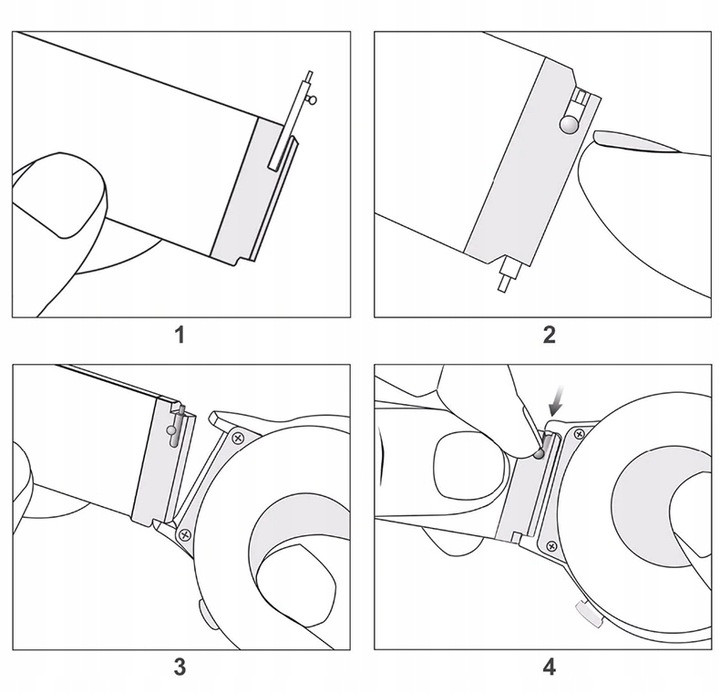 1

2

3

4